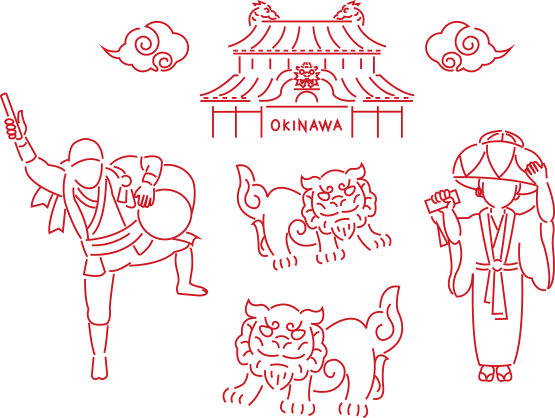 OKINAWA